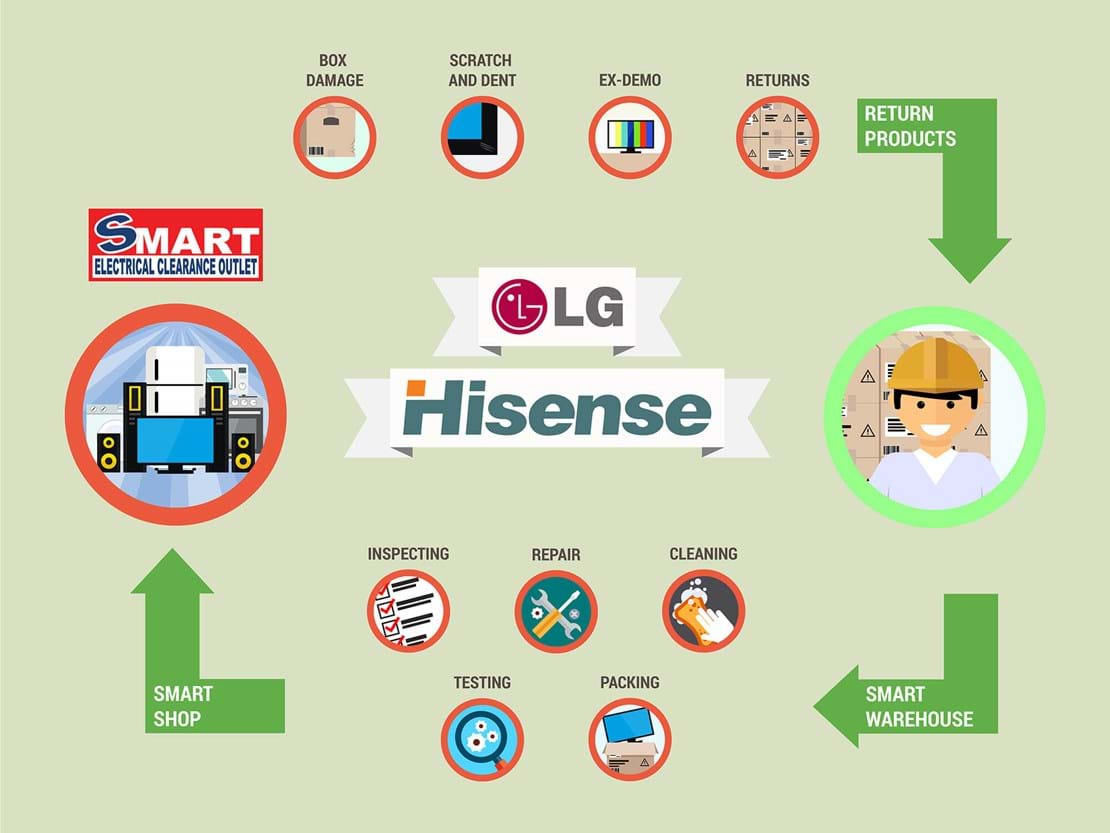 BOX DAMAGE

SCRATCH AND DENT

EX-DEMO

RETURNS

RETURN PRODUCTS

SMART
ELECTRICAL CLEARANCE OUTLET

LG

Hisense

INSPECTING

REPAIR

CLEANING

TESTING

PACKING

SMART SHOP

SMART WAREHOUSE